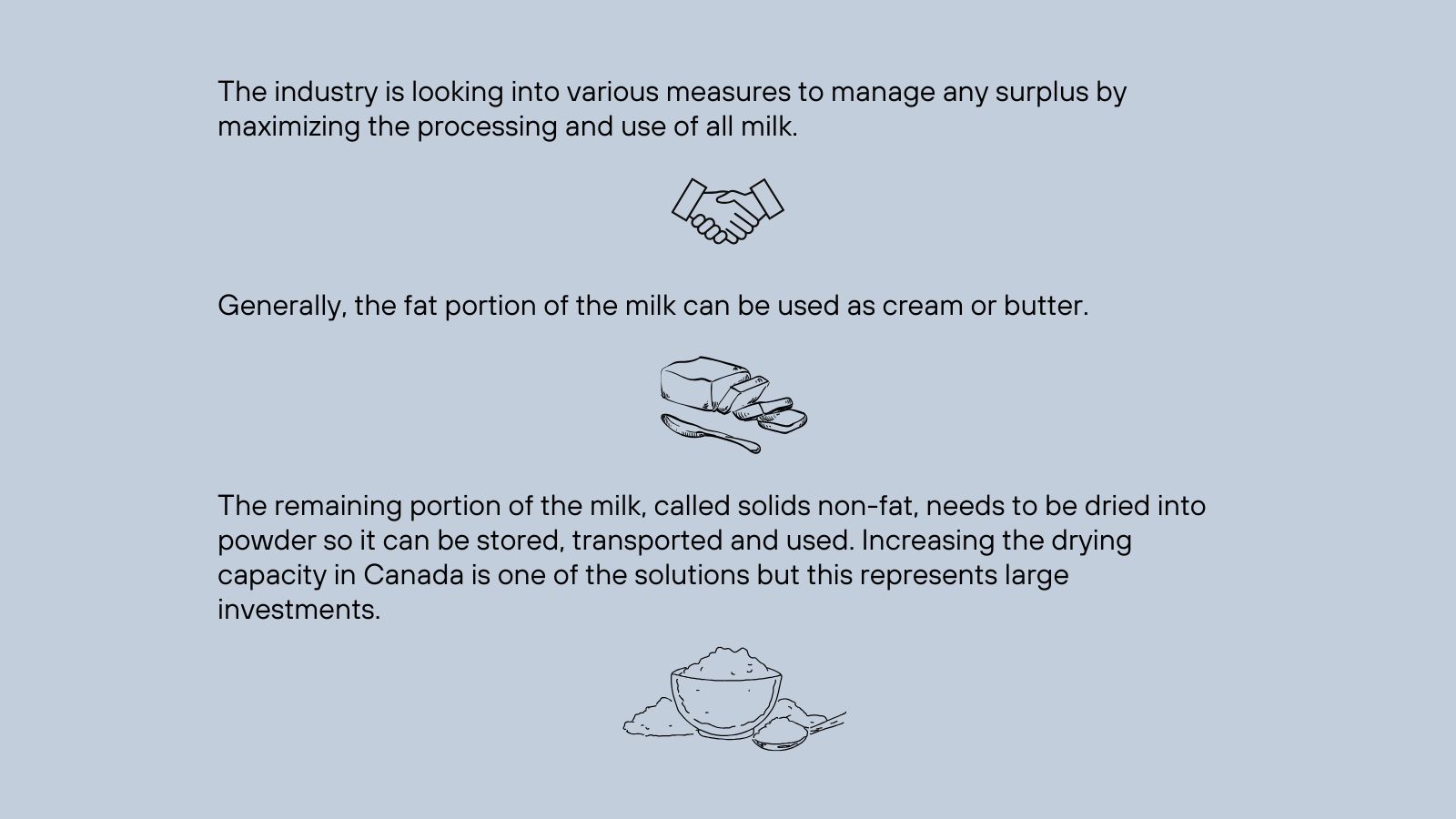 The industry is looking into various measures to manage any surplus by maximizing the processing and use of all milk.

Generally, the fat portion of the milk can be used as cream or butter.

The remaining portion of the milk, called solids non-fat, needs to be dried into powder so it can be stored, transported and used. Increasing the drying capacity in Canada is one of the solutions but this represents large investments.